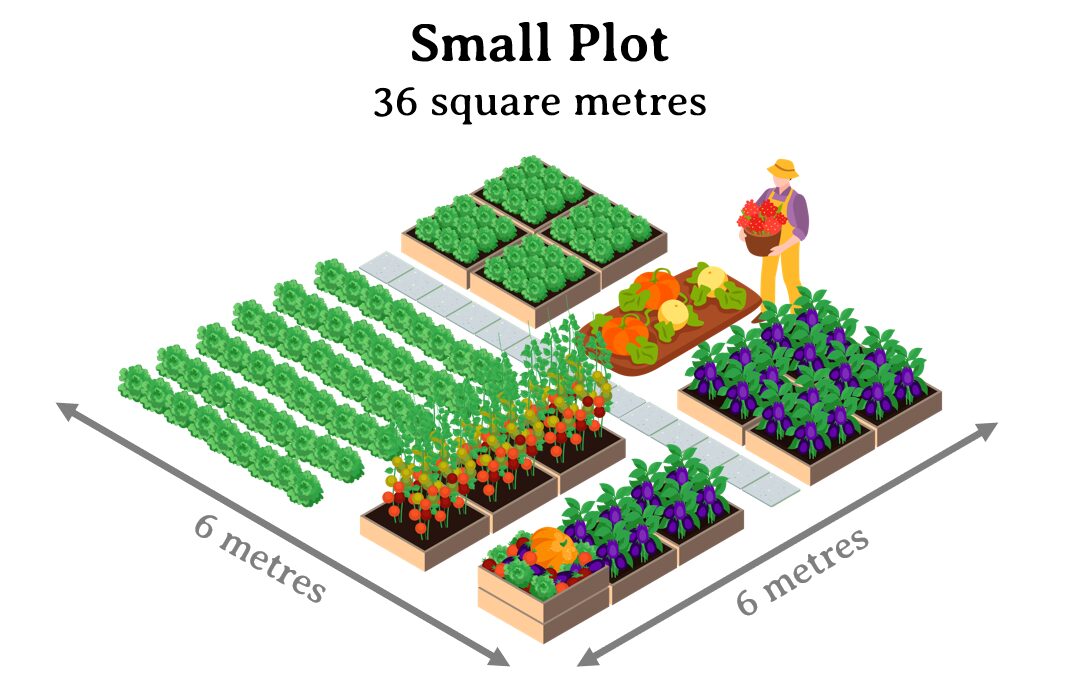 Small Plot
36 square metres

6 metres

6 metres